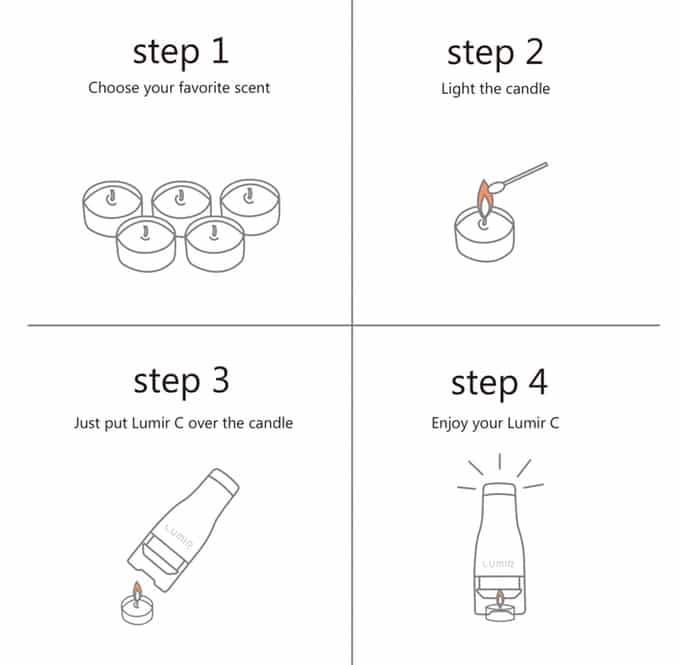 step 1
Choose your favorite scent

step 2
Light the candle

step 3
Just put Lumir C over the candle

LUMIR

step 4
Enjoy your Lumir C

LUMIR